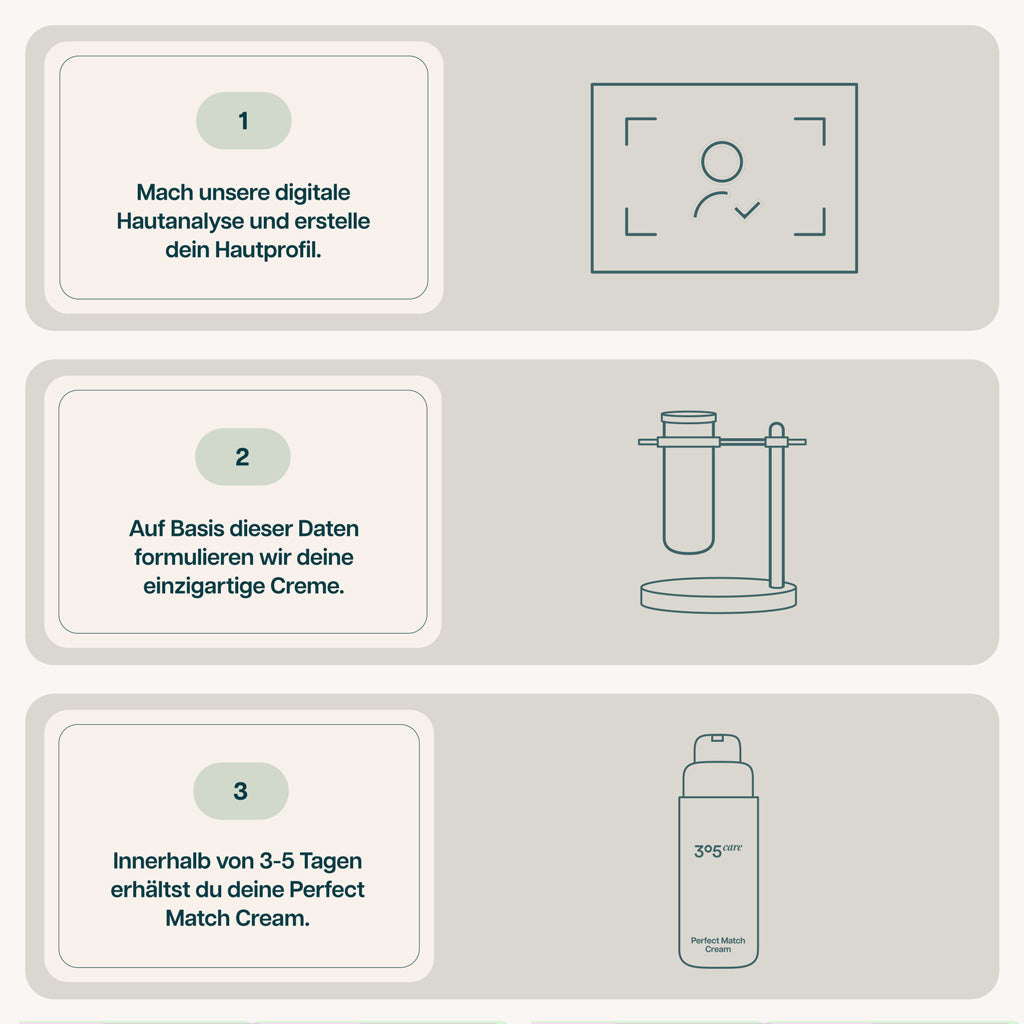 1

Mach unsere digitale Hautanalyse und erstelle dein Hautprofil.

2

Auf Basis dieser Daten formulieren wir deine einzigartige Creme.

3

Innerhalb von 3-5 Tagen erhältst du deine Perfect Match Cream.

3°5 care

Perfect Match Cream